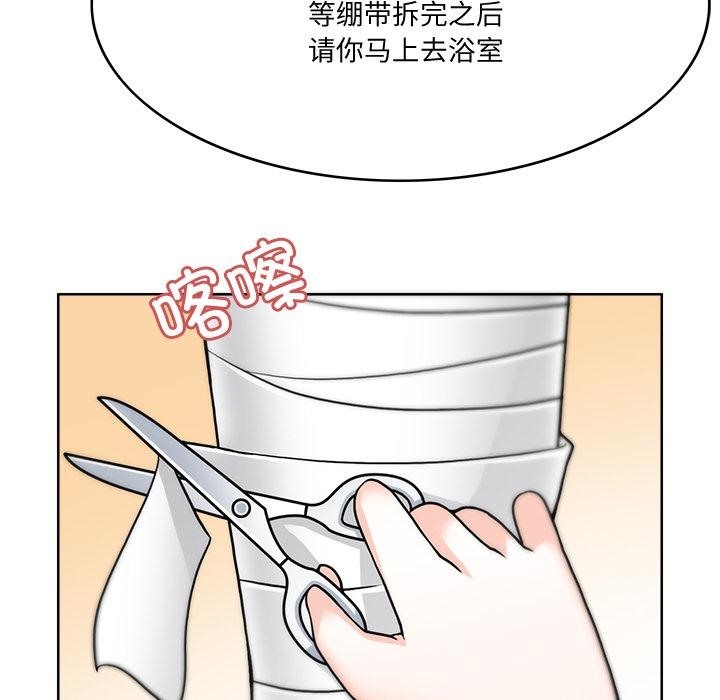 等绷带拆完之后
请你马上去浴室

喀嚓